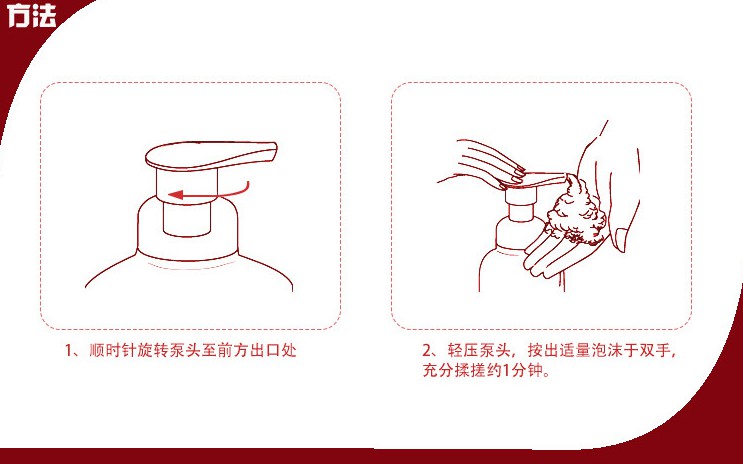 方法

1、顺时针旋转泵头至前方出口处

2、轻压泵头，按出适量泡沫于双手，充分揉搓约1分钟。